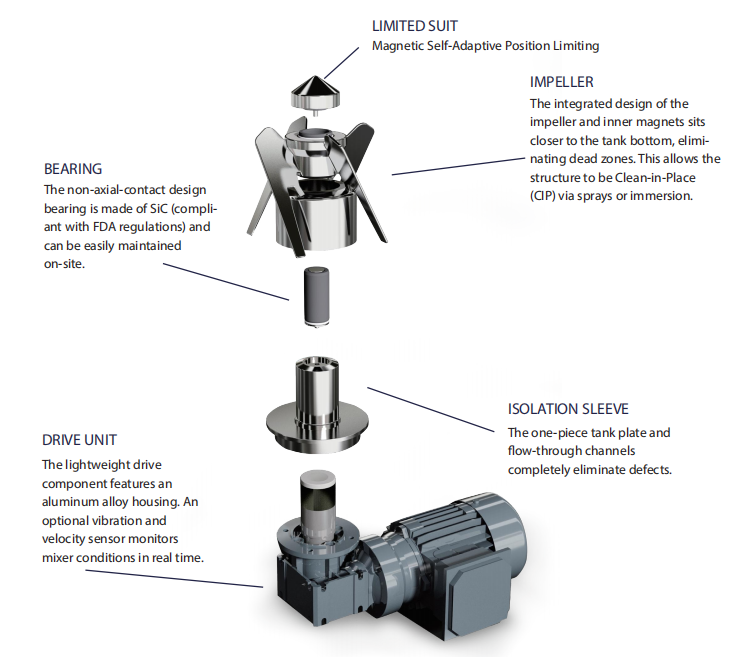 LIMITED SUIT
Magnetic Self-Adaptive Position Limiting

IMPELLER
The integrated design of the impeller and inner magnets sits closer to the tank bottom, eliminating dead zones. This allows the structure to be Clean-in-Place (CIP) via sprays or immersion.

BEARING
The non-axial-contact design bearing is made of SiC (compliant with FDA regulations) and can be easily maintained on-site.

ISOLATION SLEEVE
The one-piece tank plate and flow-through channels completely eliminate defects.

DRIVE UNIT
The lightweight drive component features an aluminum alloy housing. An optional vibration and velocity sensor monitors mixer conditions in real time.